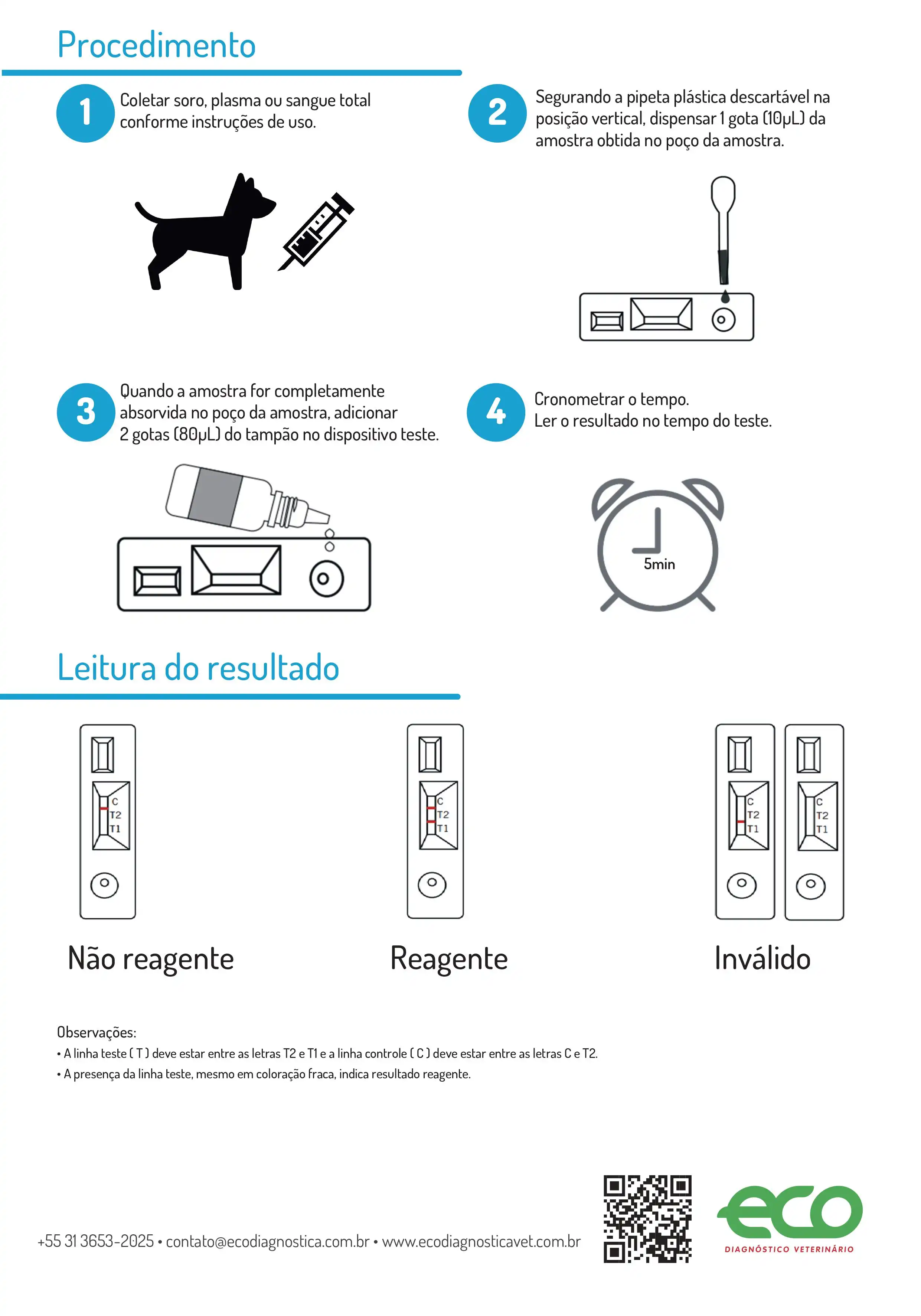 Procedimento

1 Coletar soro, plasma ou sangue total conforme instruções de uso.

2 Segurando a pipeta plástica descartável na posição vertical, dispensar 1 gota (10µL) da amostra obtida no poço da amostra.

3 Quando a amostra for completamente absorvida no poço da amostra, adicionar 2 gotas (80µL) do tampão no dispositivo teste.

4 Cronometrar o tempo.
Ler o resultado no tempo do teste.

5min

Leitura do resultado

C
T2
T1

C
T2
T1

C
T2
T1

C
T2
T1

Não reagente

Reagente

Inválido

Observações:
• A linha teste ( T ) deve estar entre as letras T2 e T1 e a linha controle ( C ) deve estar entre as letras C e T2.
• A presença da linha teste, mesmo em coloração fraca, indica resultado reagente.

+55 31 3653-2025 • contato@ecodiagnostica.com.br • www.ecodiagnosticavet.com.br

eco
DIAGNÓSTICO VETERINÁRIO